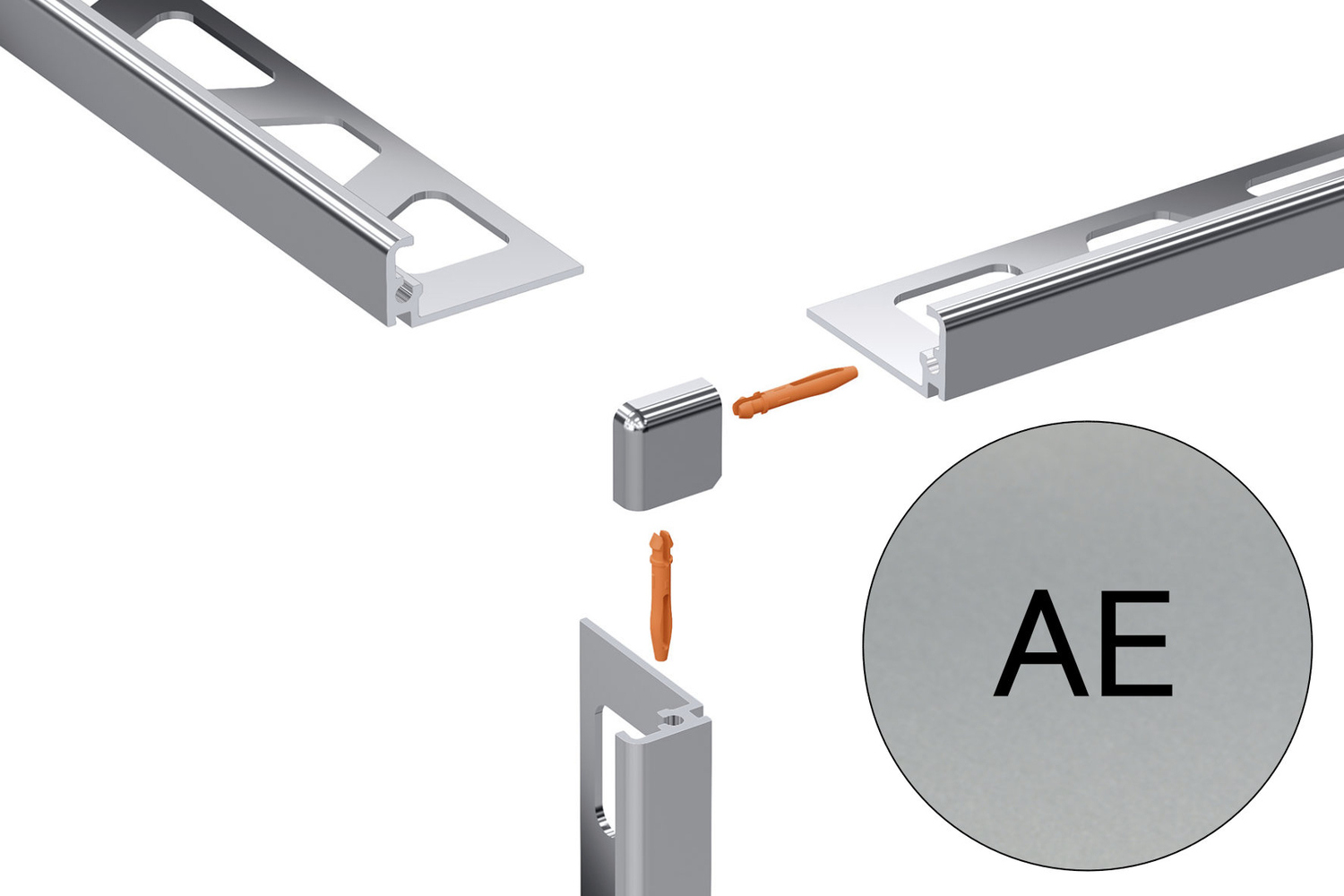 AE