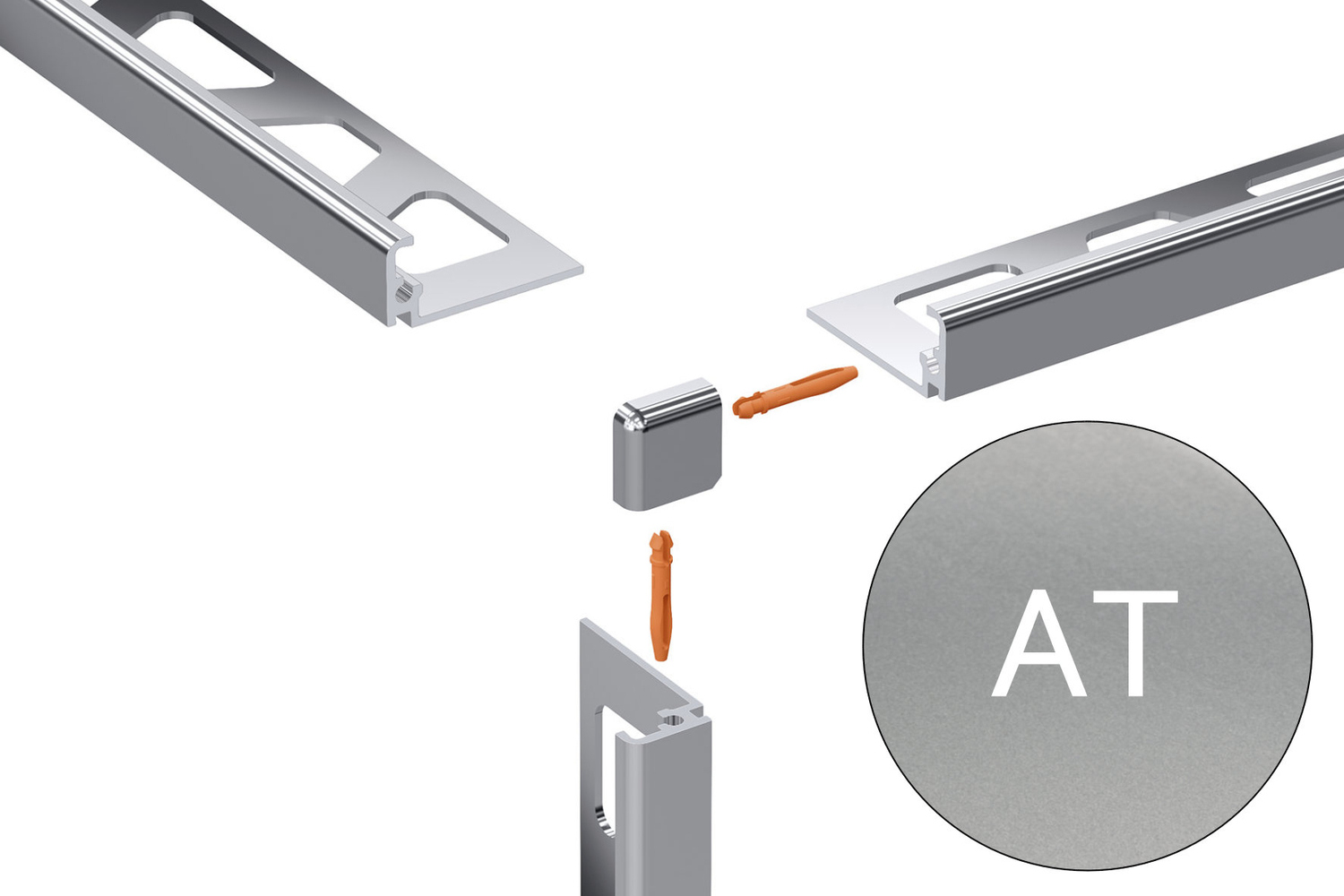 AT